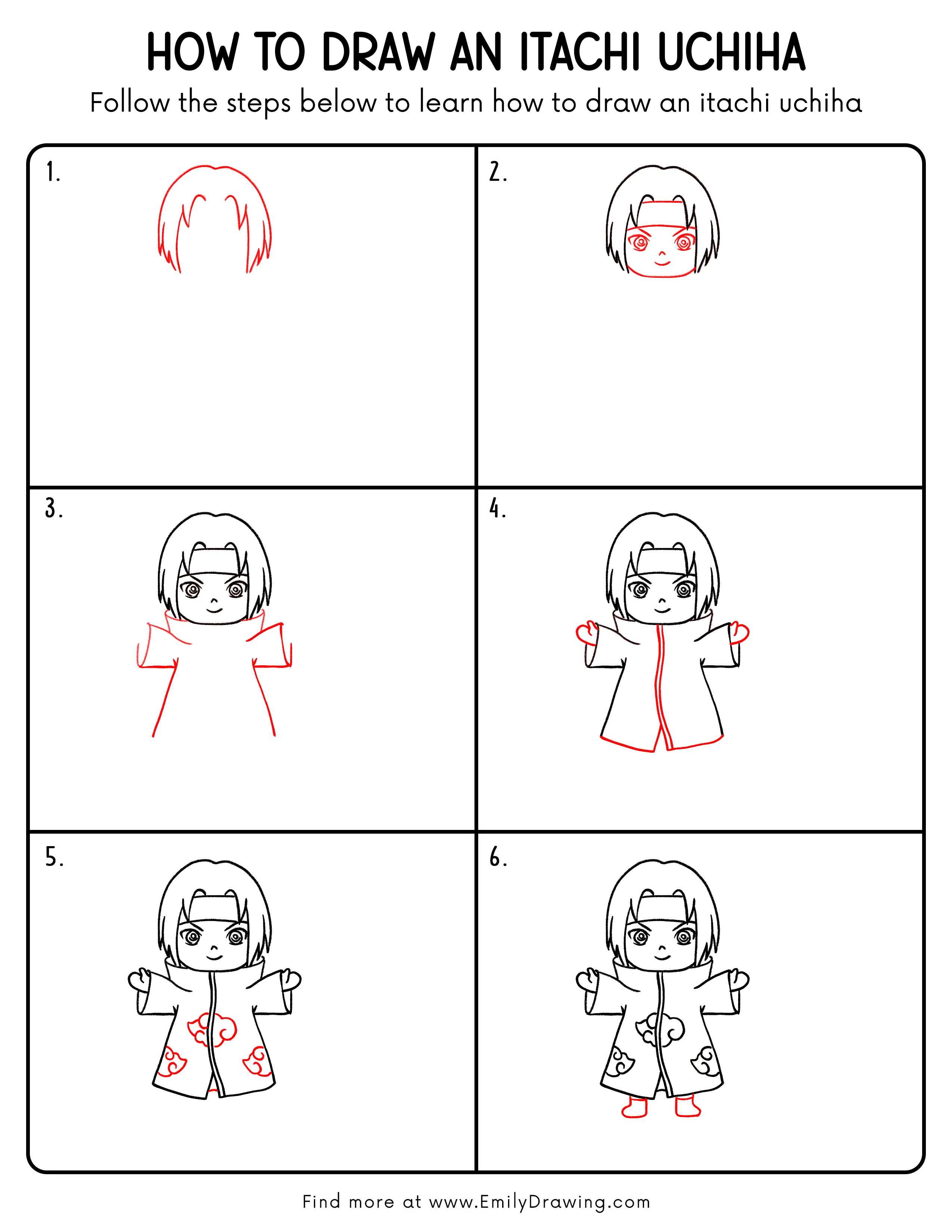 HOW TO DRAW AN ITACHI UCHIHA

Follow the steps below to learn how to draw an itachi uchiha

1.

2.

3.

4.

5.

6.

Find more at www.EmilyDrawing.com